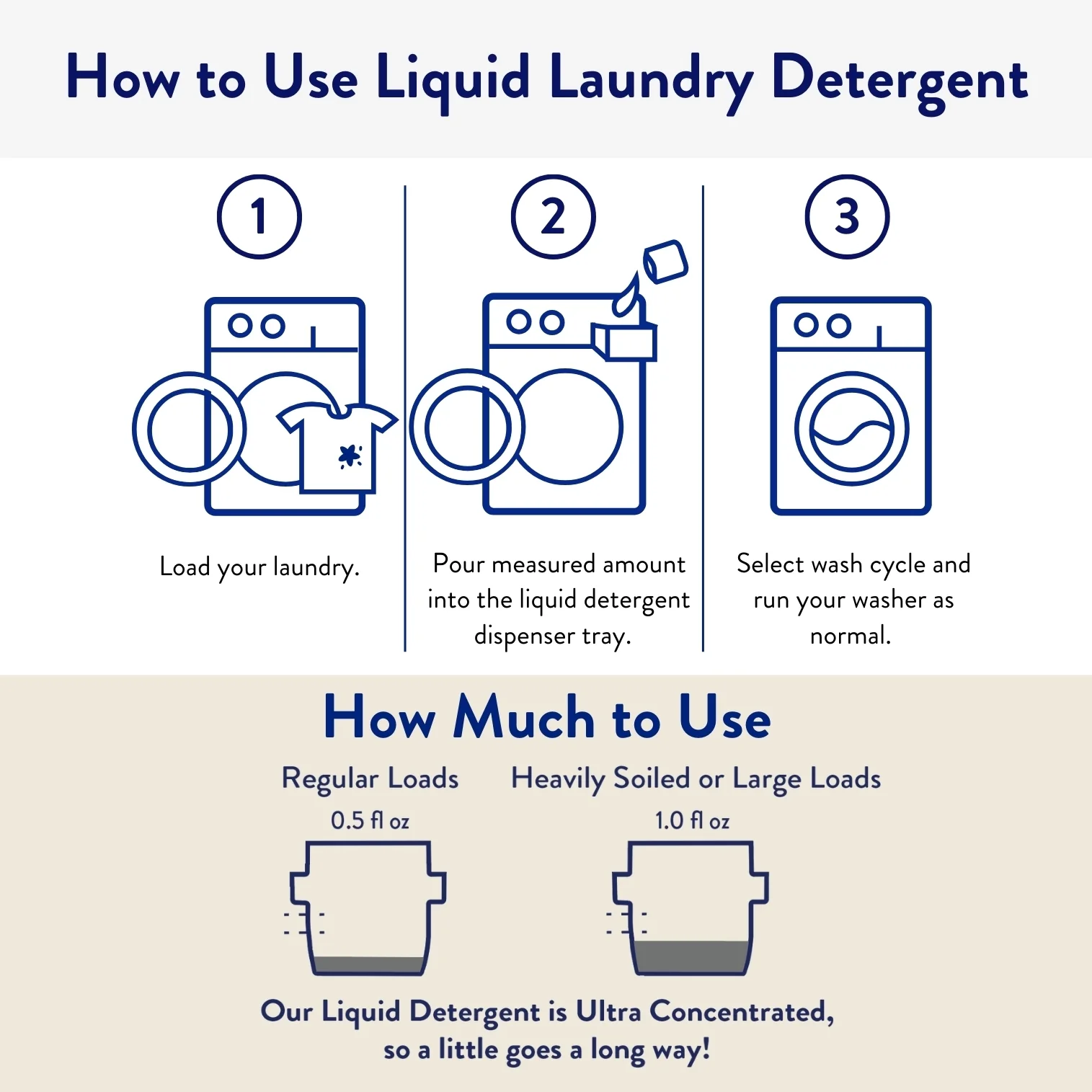 How to Use Liquid Laundry Detergent

1

Load your laundry.

2

Pour measured amount into the liquid detergent dispenser tray.

3

Select wash cycle and run your washer as normal.

How Much to Use

Regular Loads

0.5 fl oz

Heavily Soiled or Large Loads

1.0 fl oz

Our Liquid Detergent is Ultra Concentrated, so a little goes a long way!