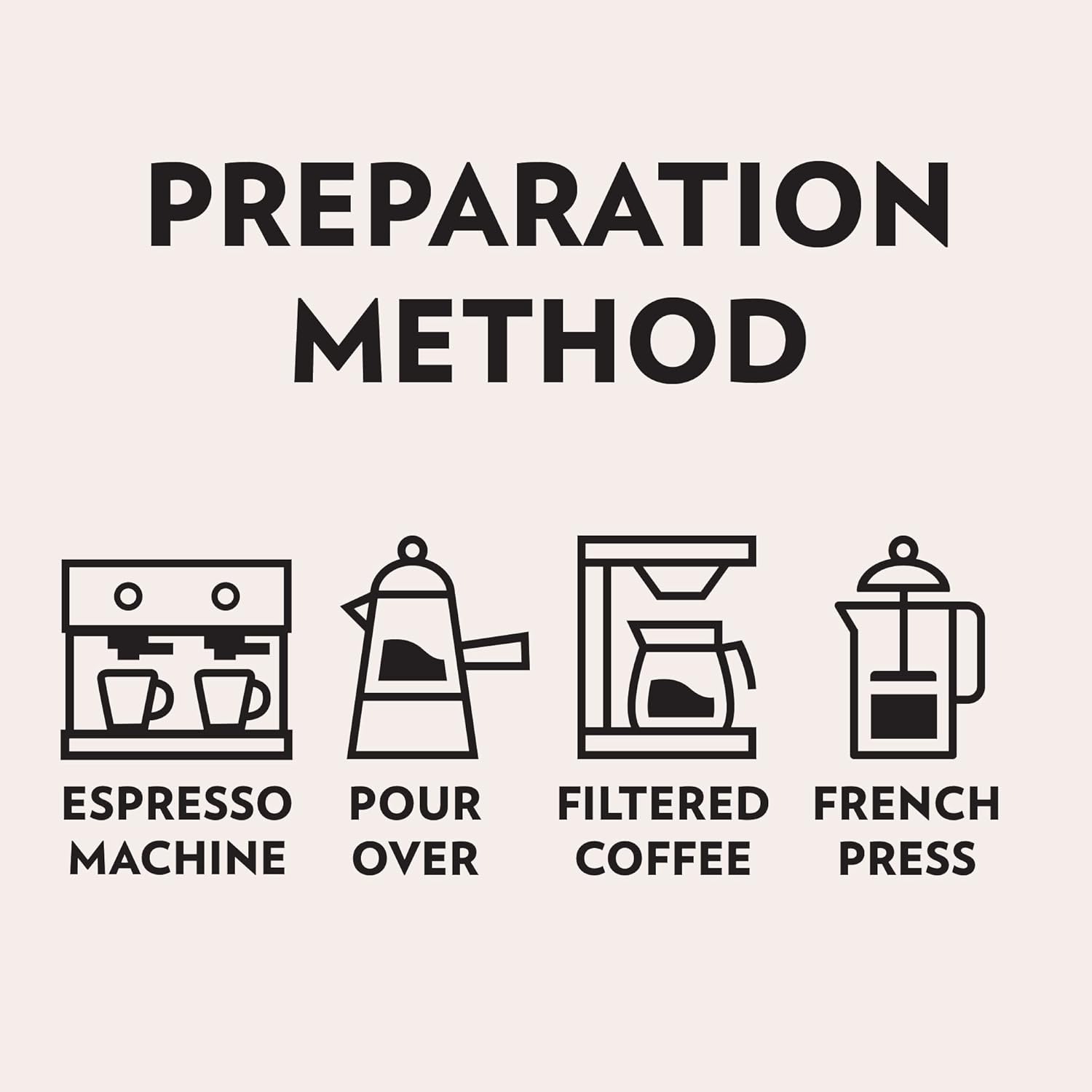 PREPARATION METHOD

ESPRESSO MACHINE

POUR OVER

FILTERED COFFEE

FRENCH PRESS